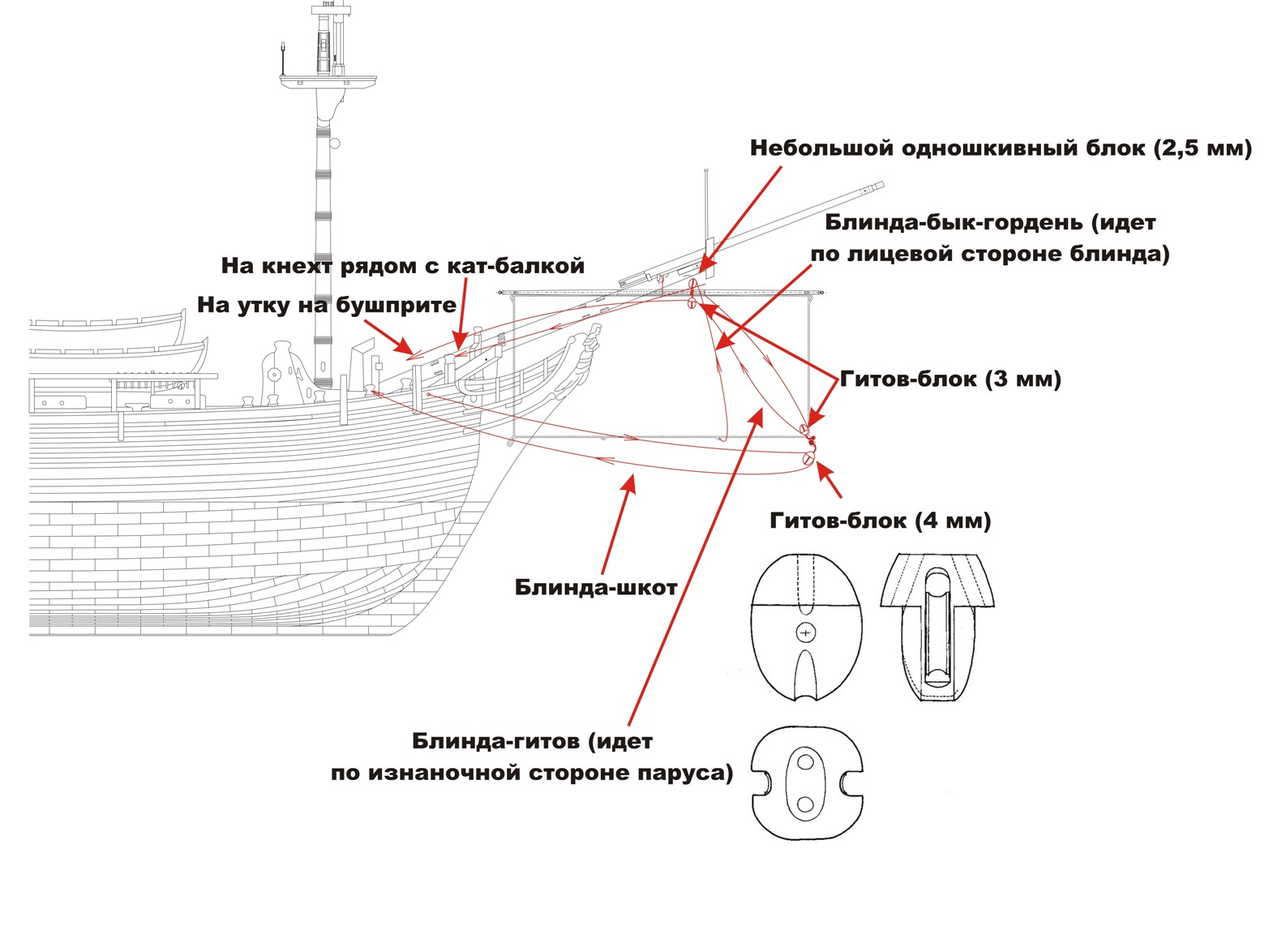 Небольшой одношкивный блок (2,5 мм)

Блинда-бык-гордень (идет по лицевой стороне блинда)

На кнехт рядом с кат-балкой

На утку на бушприте

Гитов-блок (3 мм)

Гитов-блок (4 мм)

Блинда-шкот

Блинда-гитов (идет по изнаночной стороне паруса)